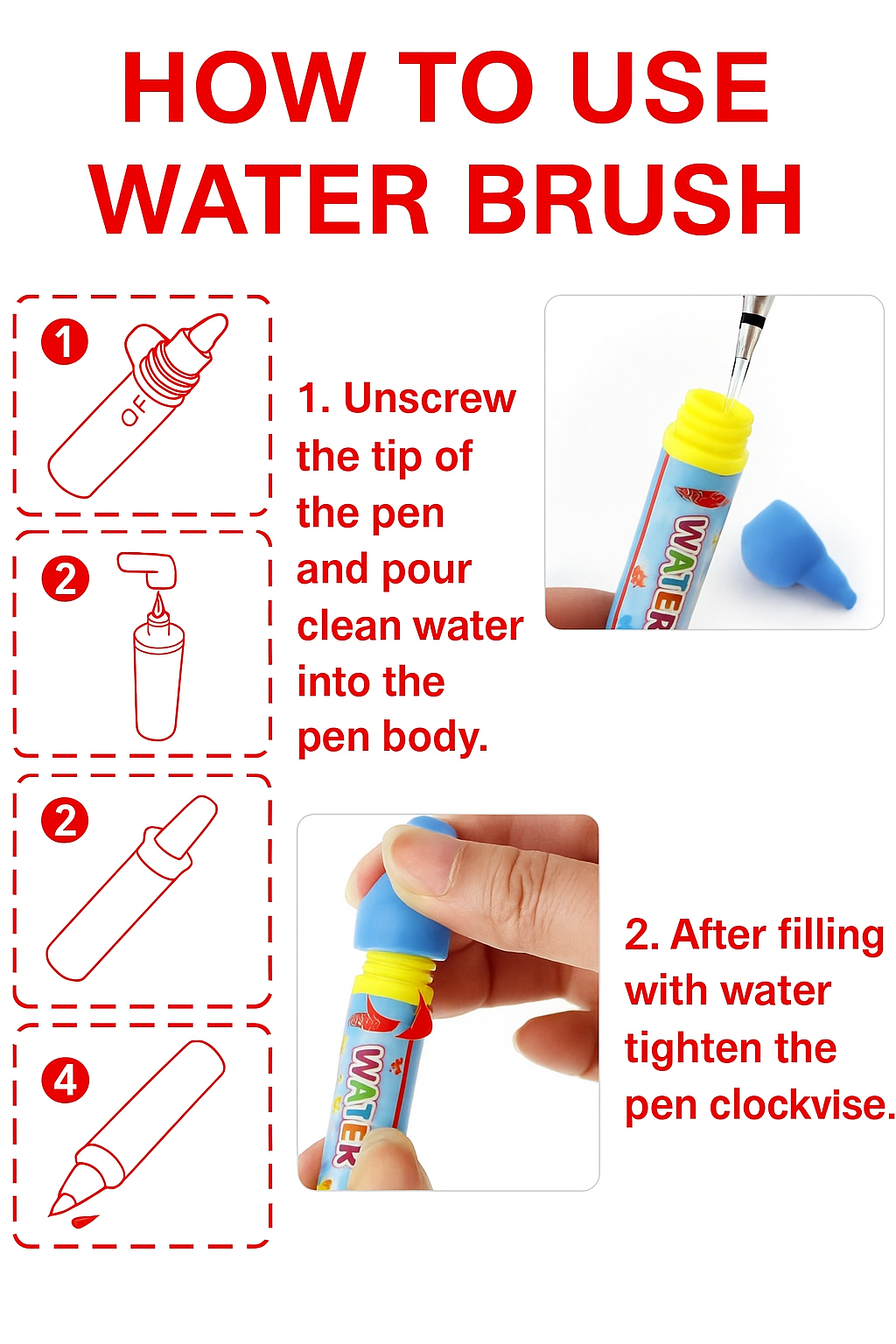 HOW TO USE WATER BRUSH

1

OF

2

2

4

1. Unscrew the tip of the pen and pour clean water into the pen body.

WATER

WATER

2. After filling with water tighten the pen clockvise.